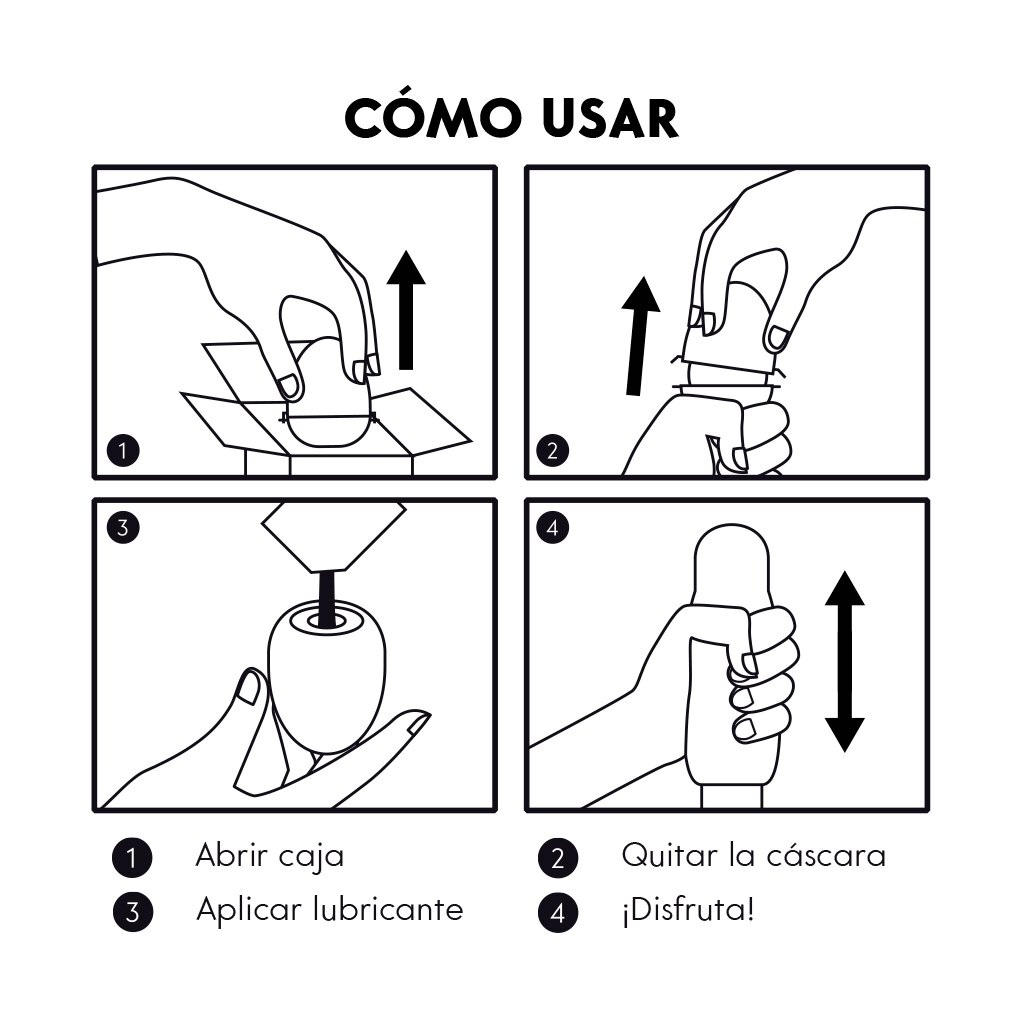 CÓMO USAR

1

2

3

4

1 Abrir caja
2 Quitar la cáscara
3 Aplicar lubricante
4 ¡Disfruta!