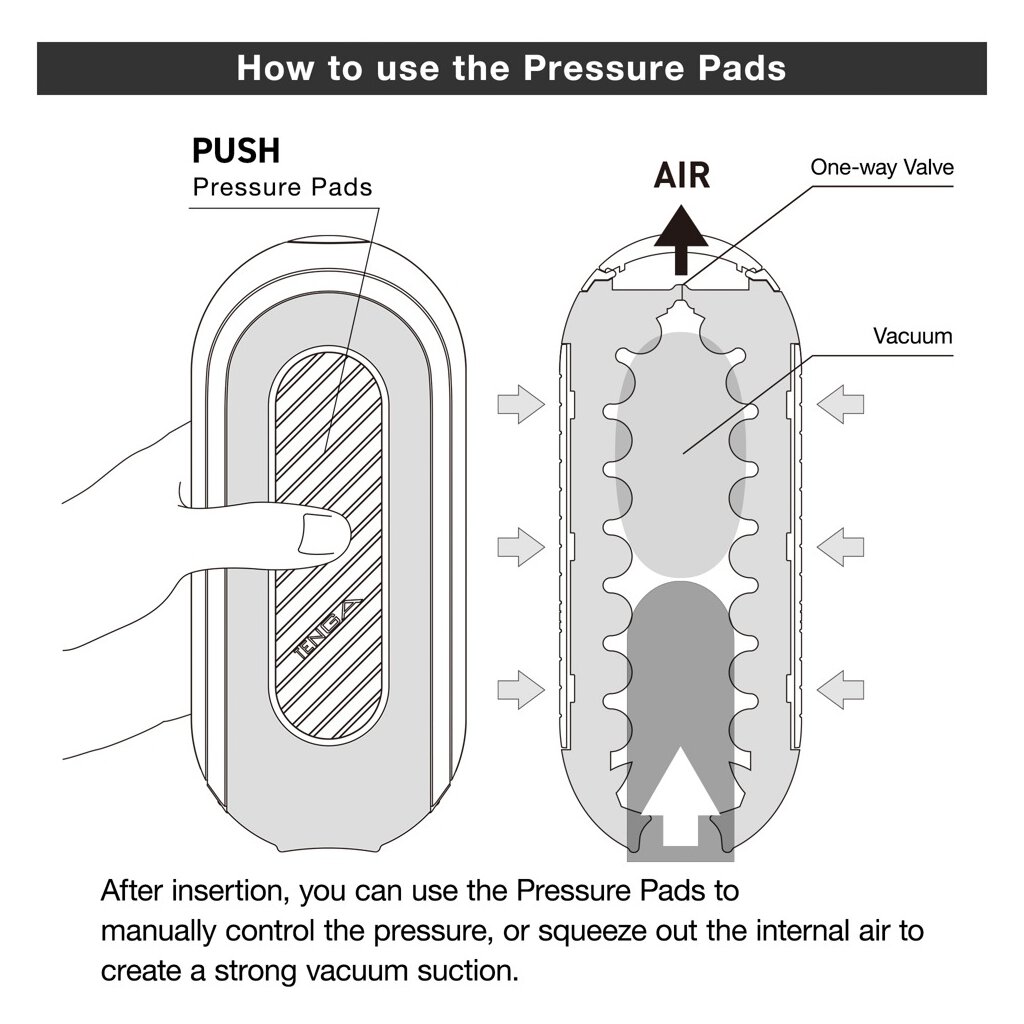 How to use the Pressure Pads

PUSH
Pressure Pads

TENGA

AIR

One-way Valve

Vacuum

After insertion, you can use the Pressure Pads to manually control the pressure, or squeeze out the internal air to create a strong vacuum suction.