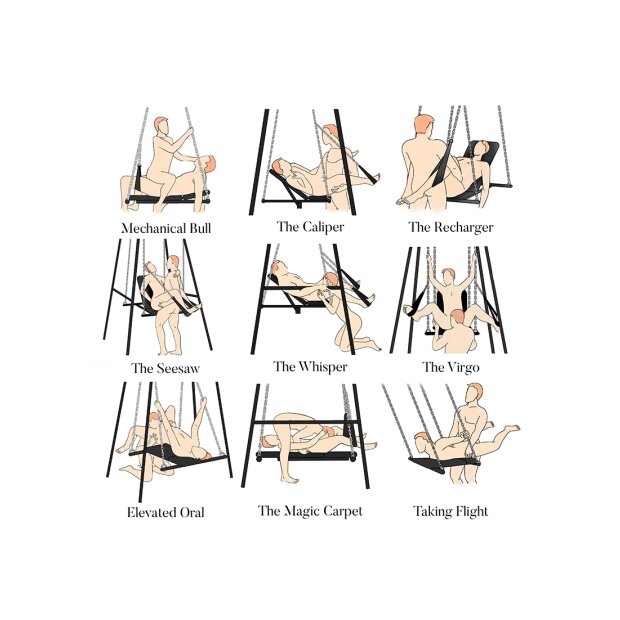 Mechanical Bull

The Caliper

The Recharger

The Seesaw

The Whisper

The Virgo

Elevated Oral

The Magic Carpet

Taking Flight