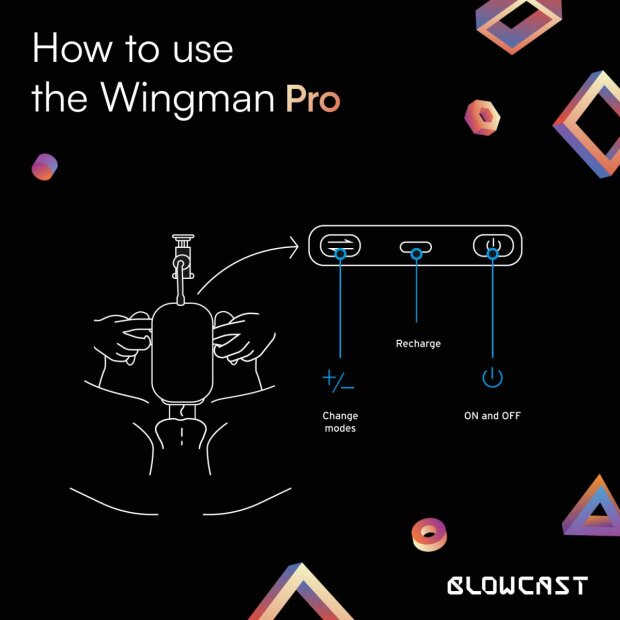 How to use the Wingman Pro

Recharge

+/−

Change modes

ON and OFF

BLOWCAST