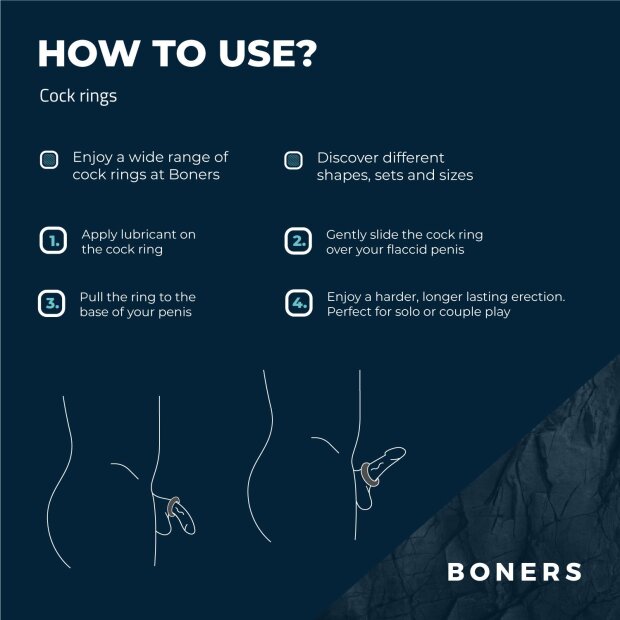 HOW TO USE?

Cock rings

Enjoy a wide range of cock rings at Boners

Discover different shapes, sets and sizes

1. Apply lubricant on the cock ring

2. Gently slide the cock ring over your flaccid penis

3. Pull the ring to the base of your penis

4. Enjoy a harder, longer lasting erection. Perfect for solo or couple play

BONERS