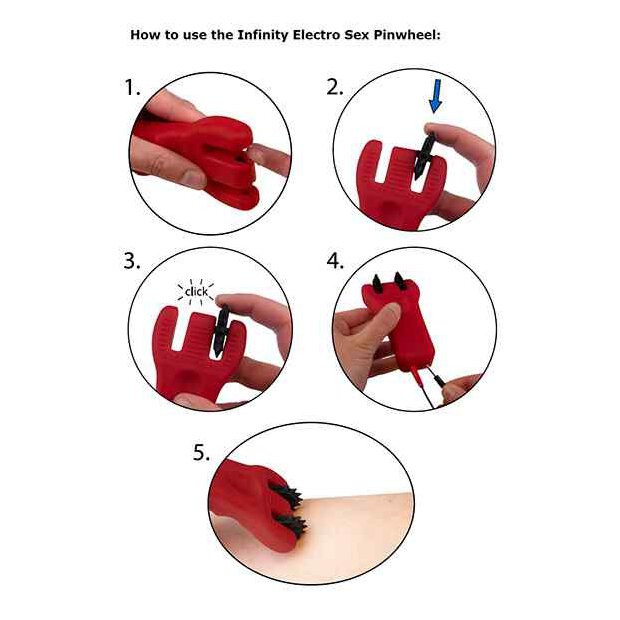 How to use the Infinity Electro Sex Pinwheel:

1.

2.

3.

click

4.

5.